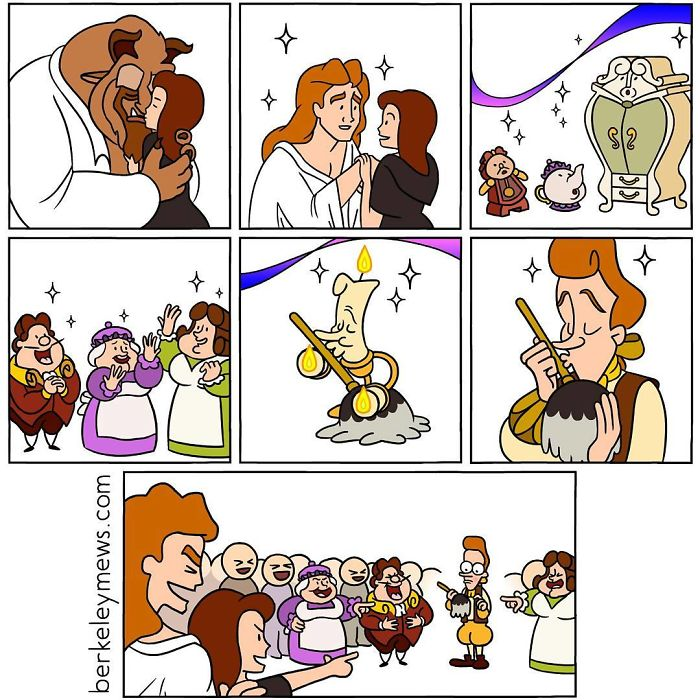 berkeleymews.com